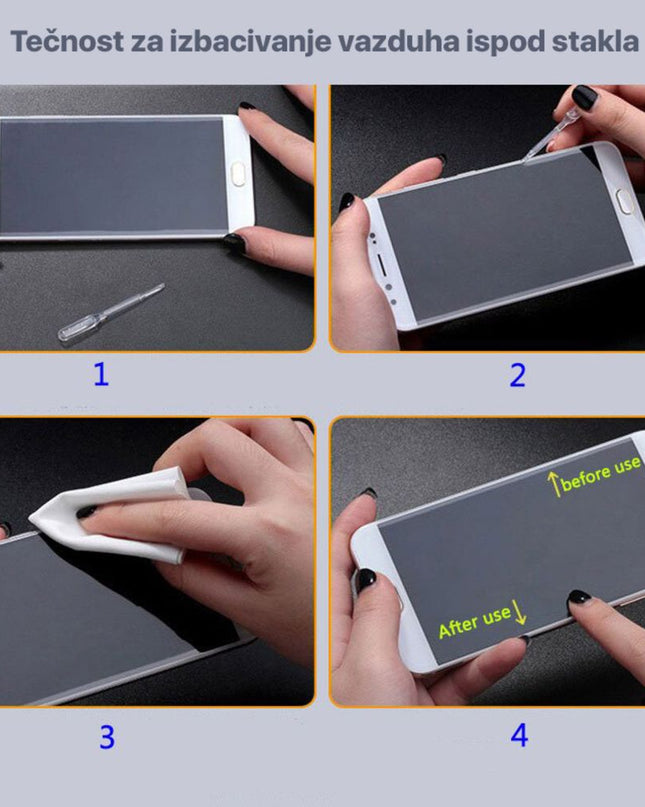 Tečnost za izbacivanje vazduha ispod stakla

1

2

3

↑before use

After use↓

4